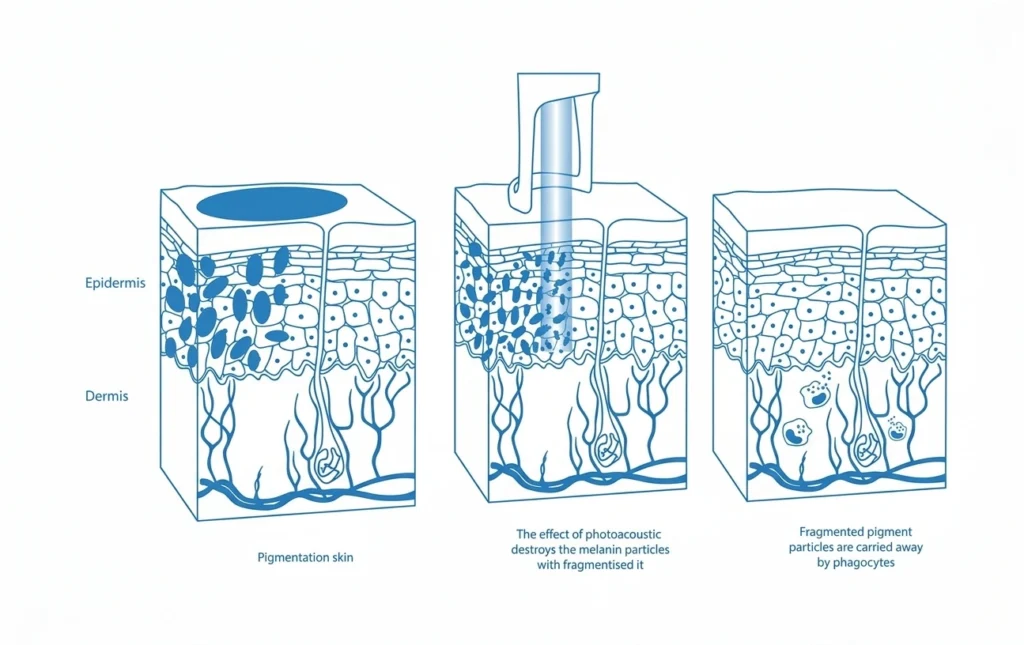 Epidermis

Dermis

Pigmentation skin

The effect of photoacoustic destroys the melanin particles with fragmentised it

Fragmented pigment particles are carried away by phagocytes